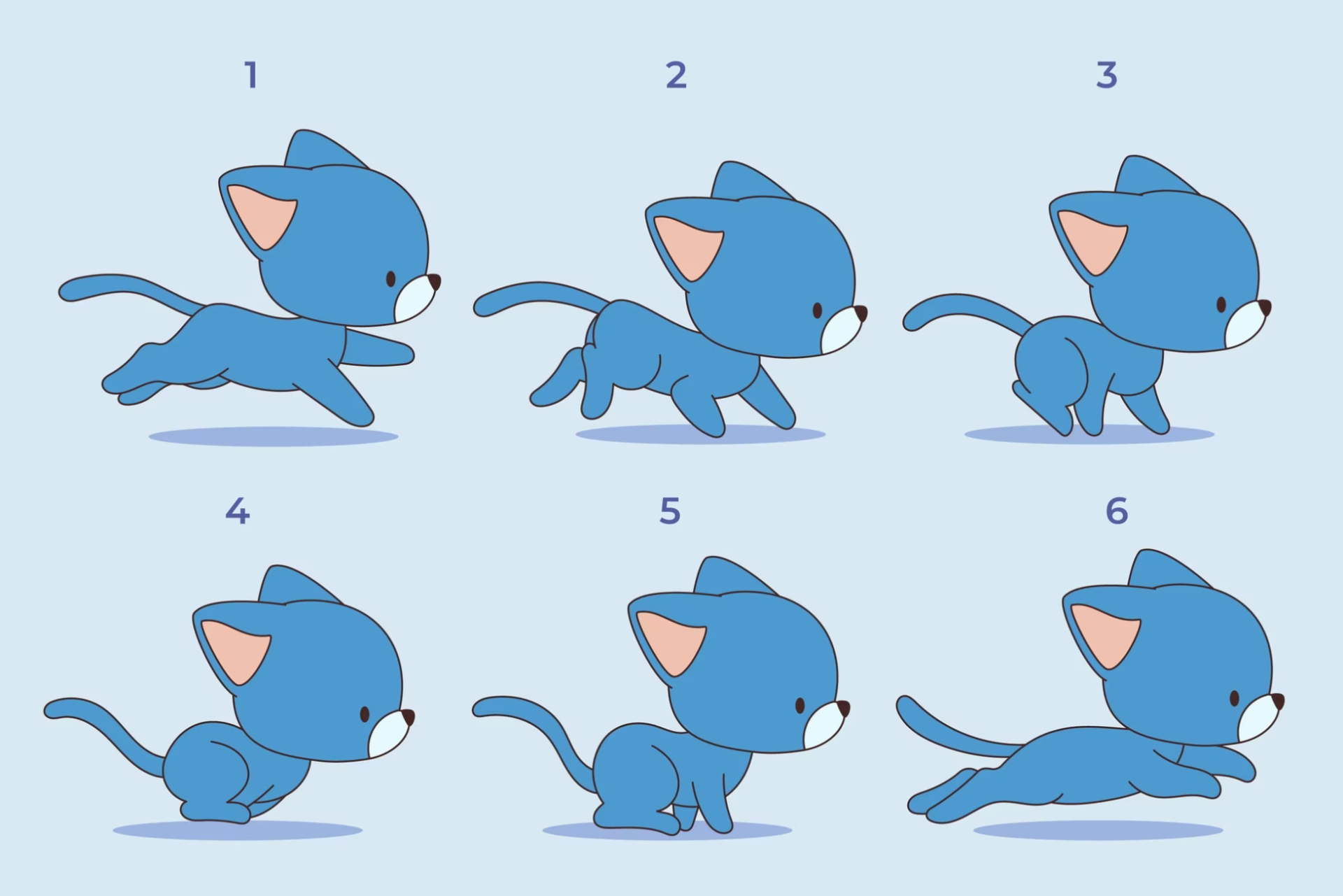 1

2

3

4

5

6